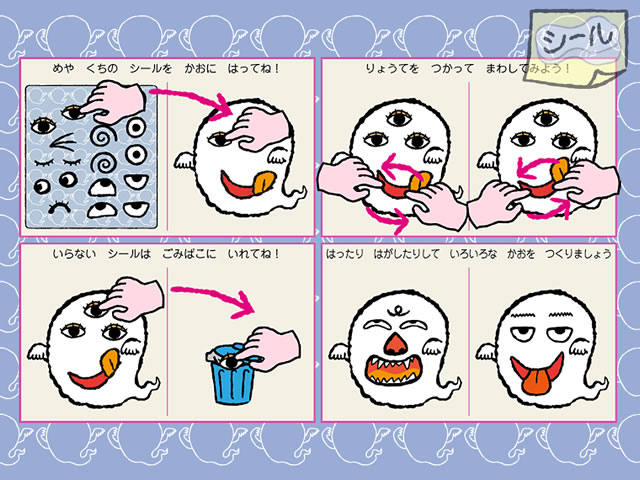 シール

めや　くちの　シールを　かおに　はってね！

りょうてを　つかって　まわしてみよう！

いらない　シールは　ごみばこに　いれてね！

はったり　はがしたりして　いろいろな　かおを　つくりましょう