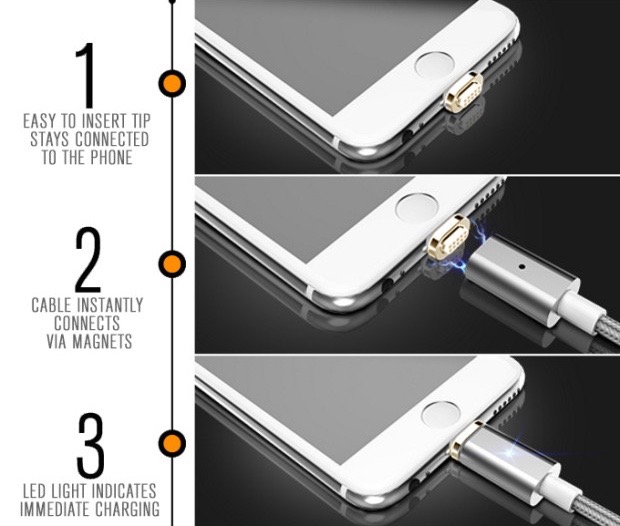 1

EASY TO INSERT TIP STAYS CONNECTED TO THE PHONE

2

CABLE INSTANTLY CONNECTS VIA MAGNETS

3

LED LIGHT INDICATES IMMEDIATE CHARGING