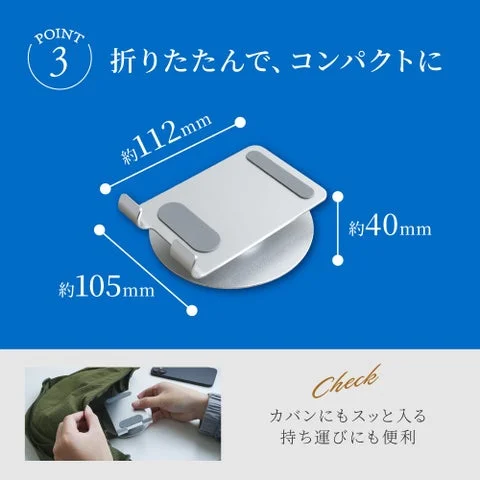 POINT 3 折りたたんで、コンパクトに

約112mm

約40mm

約105mm

Check

カバンにもスッと入る
持ち運びにも便利