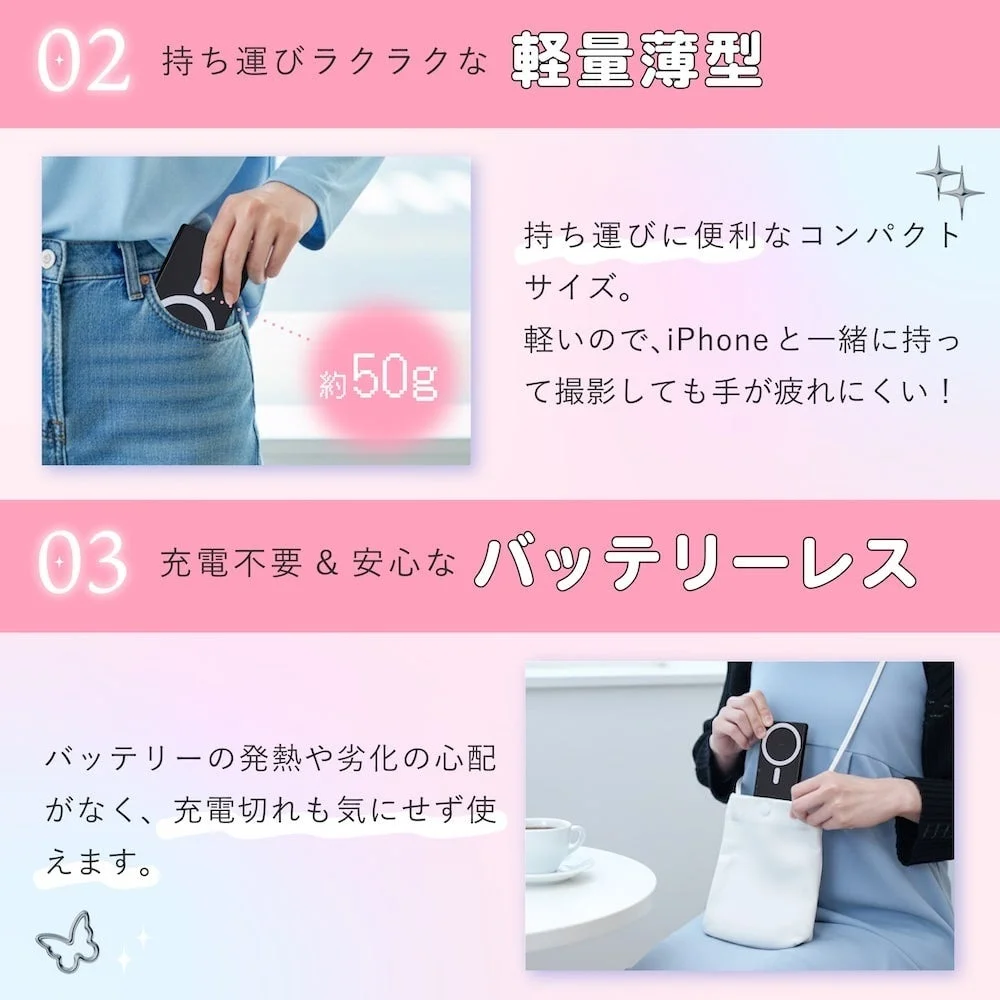 02 持ち運びラクラクな 軽量薄型

約50g

持ち運びに便利なコンパクトサイズ。
軽いので、iPhoneと一緒に持って撮影しても手が疲れにくい！

03 充電不要 & 安心な バッテリーレス

バッテリーの発熱や劣化の心配がなく、充電切れも気にせず使えます。