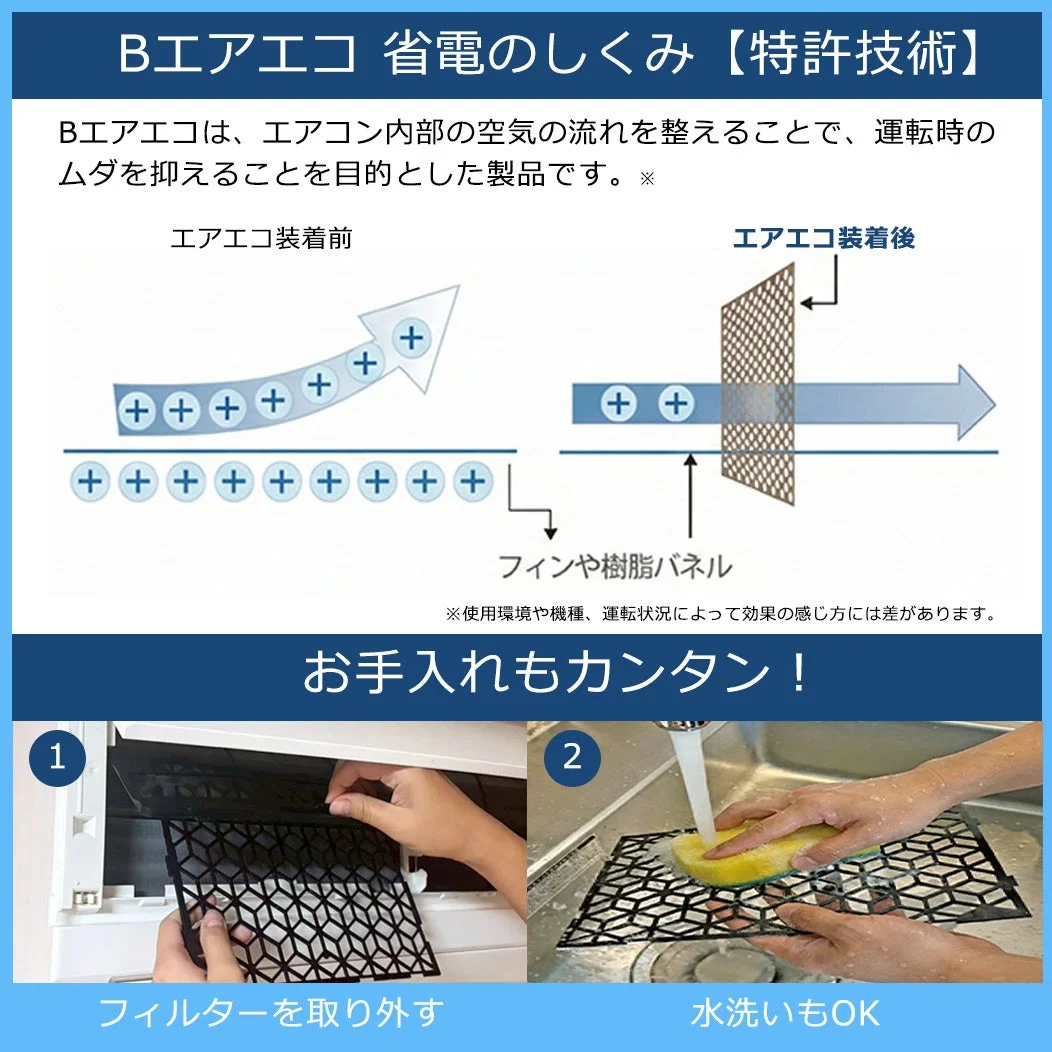 Bエアエコ 省電のしくみ【特許技術】

Bエアエコは、エアコン内部の空気の流れを整えることで、運転時のムダを抑えることを目的とした製品です。※

エアエコ装着前

エアエコ装着後

フィンや樹脂パネル

※使用環境や機種、運転状況によって効果の感じ方には差があります。

お手入れもカンタン！

1

2

フィルターを取り外す

水洗いもOK