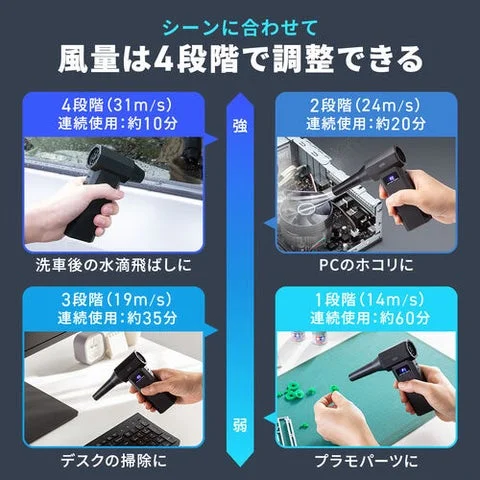 シーンに合わせて
風量は4段階で調整できる

4段階（31m/s）
連続使用：約10分

洗車後の水滴飛ばしに

強

2段階（24m/s）
連続使用：約20分

PCのホコリに

3段階（19m/s）
連続使用：約35分

デスクの掃除に

弱

1段階（14m/s）
連続使用：約60分

プラモパーツに